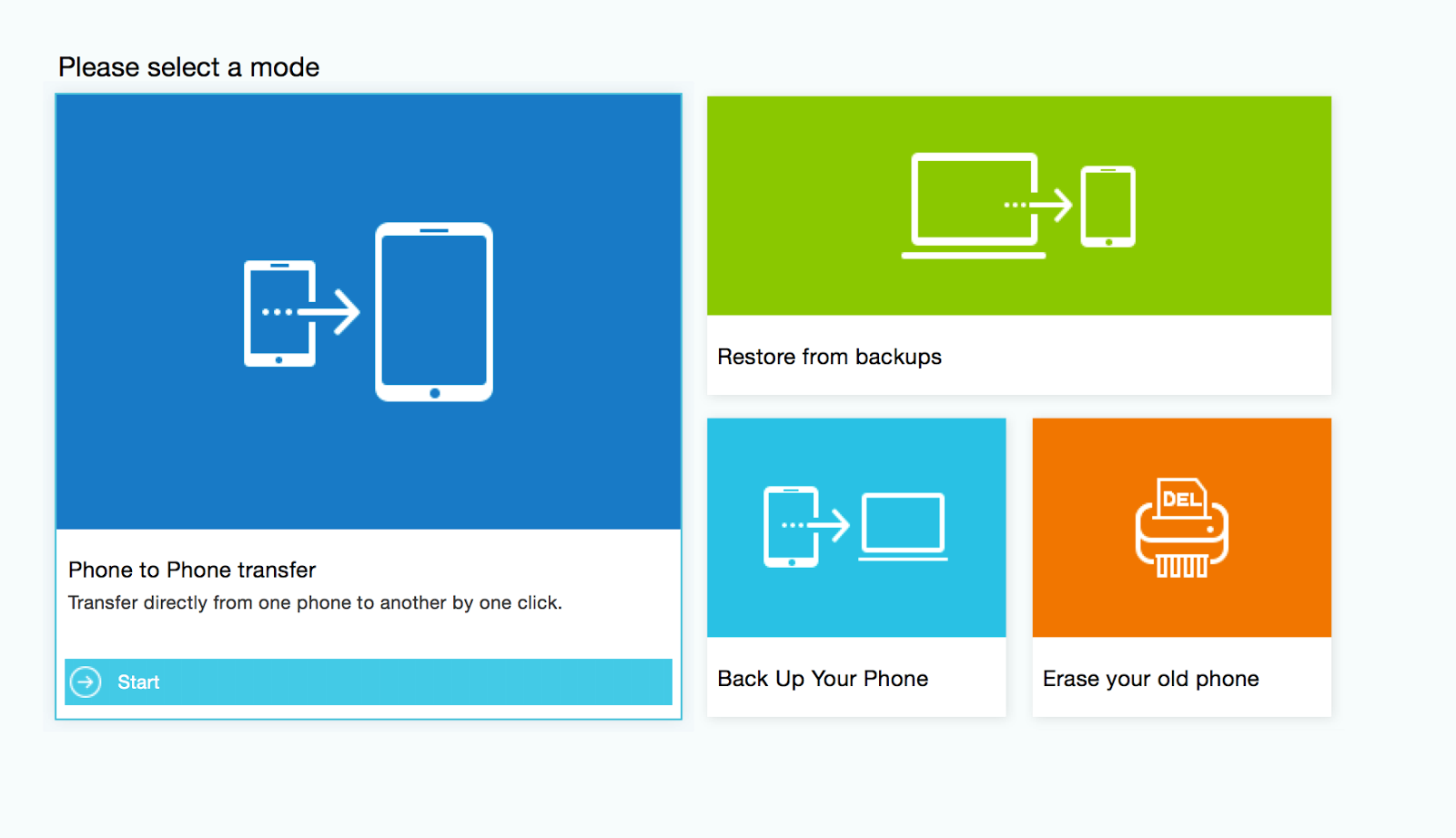 Please select a mode

Phone to Phone transfer
Transfer directly from one phone to another by one click.

Start

Restore from backups

Back Up Your Phone

DEL

Erase your old phone