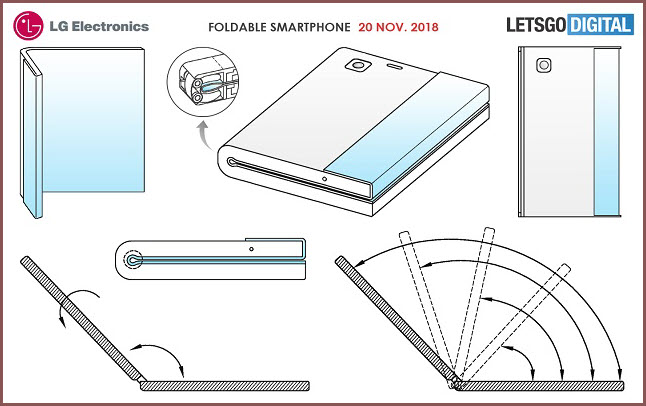 LG Electronics

FOLDABLE SMARTPHONE 20 NOV. 2018

LETSGO DIGITAL